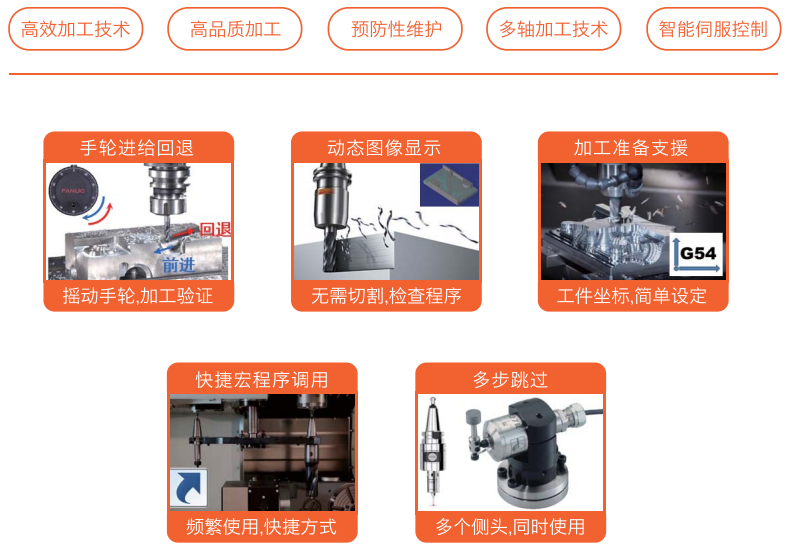 高效加工技术 高品质加工 预防性维护 多轴加工技术 智能伺服控制

手轮进给回退

FANUC

回退

前进

摇动手轮,加工验证

动态图像显示

无需切割,检查程序

加工准备支援

G54

工件坐标,简单设定

快捷宏程序调用

频繁使用,快捷方式

多步跳过

多个侧头,同时使用